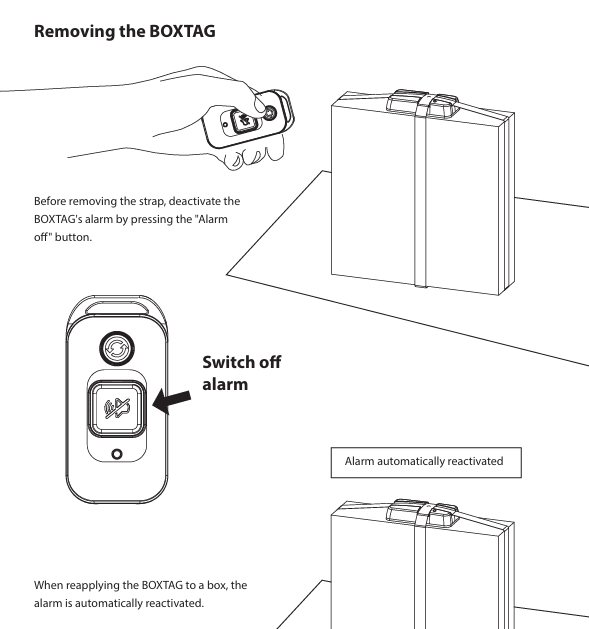 Removing the BOXTAG

Before removing the strap, deactivate the BOXTAG's alarm by pressing the "Alarm off" button.

Switch off alarm

Alarm automatically reactivated

When reapplying the BOXTAG to a box, the alarm is automatically reactivated.